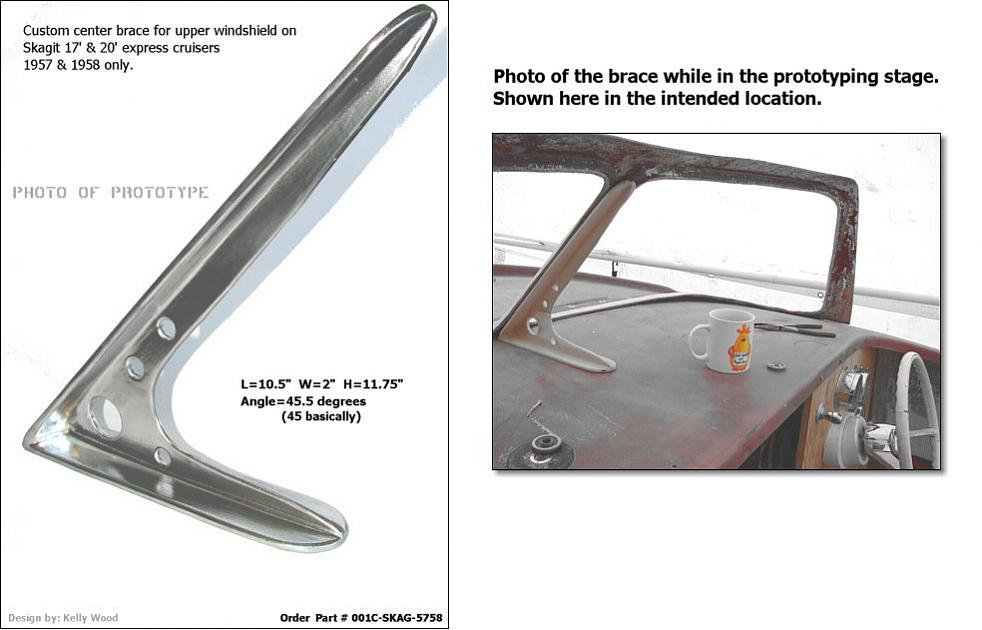 Custom center brace for upper windshield on Skagit 17' & 20' express cruisers 1957 & 1958 only.

PHOTO OF PROTOTYPE

L=10.5" W=2" H=11.75"
Angle=45.5 degrees
(45 basically)

Design by: Kelly Wood

Order Part # 001C-SKAG-5758

Photo of the brace while in the prototyping stage.
Shown here in the intended location.